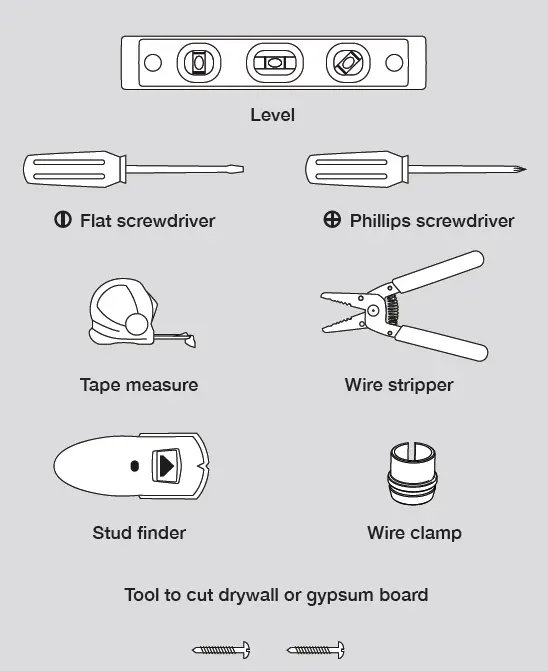 Level

Flat screwdriver

Phillips screwdriver

Tape measure

Wire stripper

Stud finder

Wire clamp

Tool to cut drywall or gypsum board