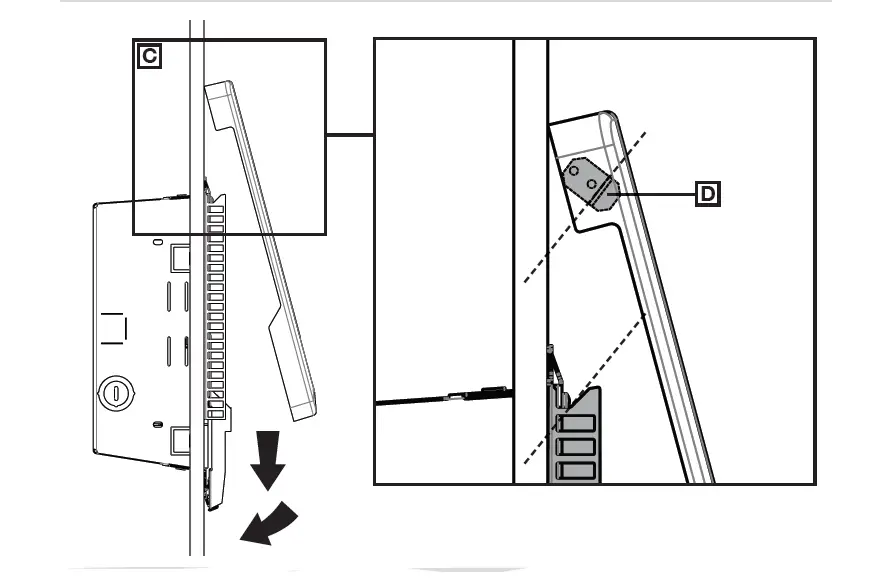 C

D