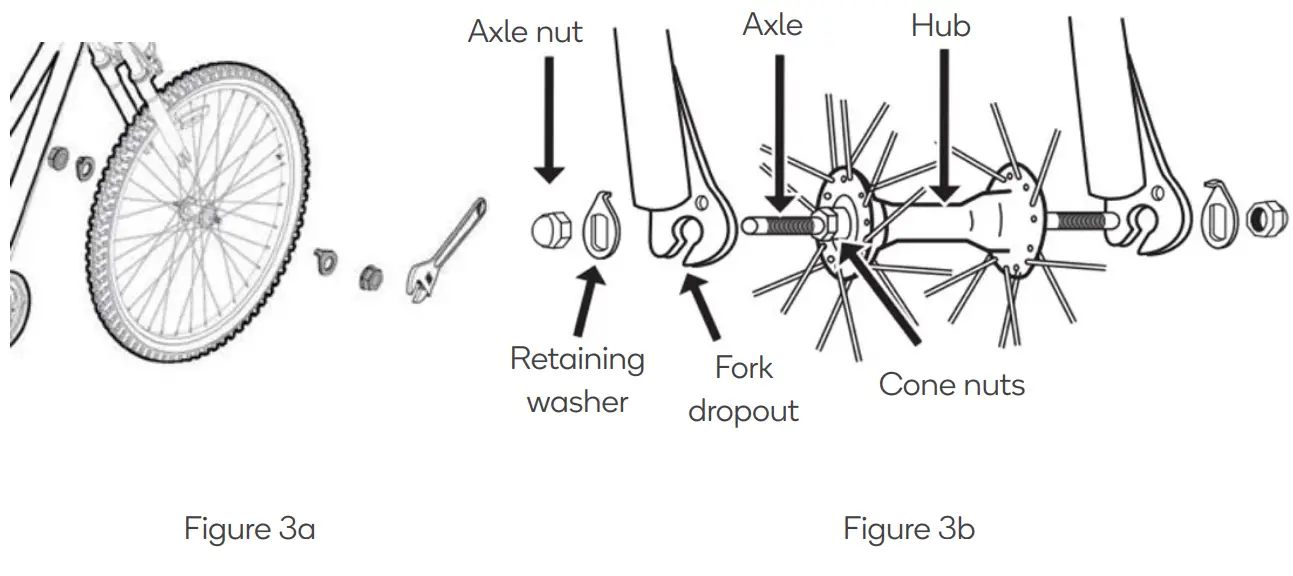 Axle nut
Axle
Hub
Retaining washer
Fork dropout
Cone nuts

Figure 3a

Figure 3b