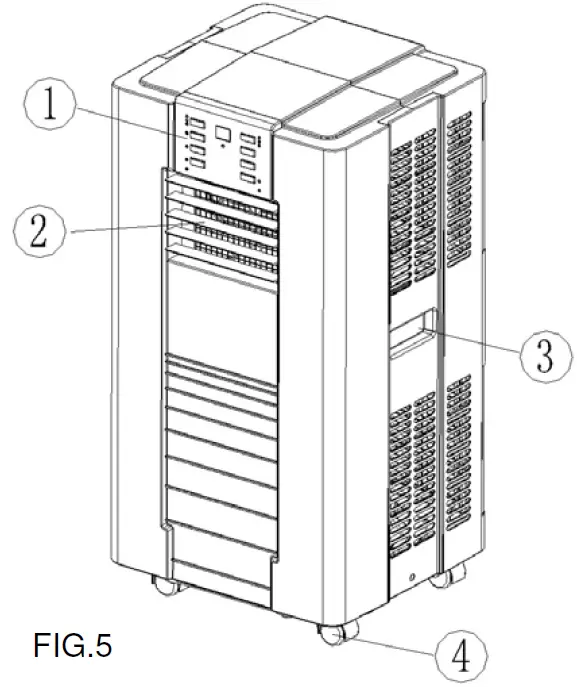 1
2
3
FIG.5
4