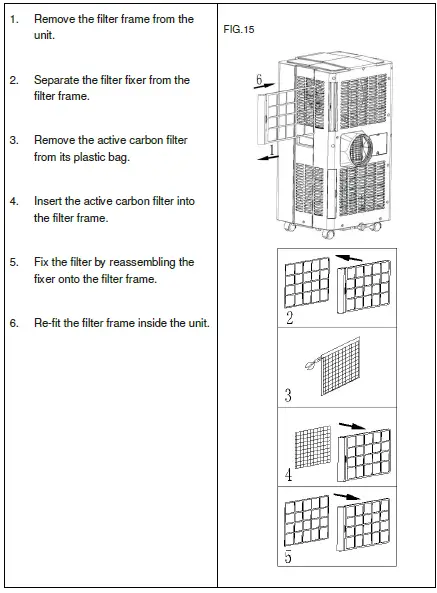 1. Remove the filter frame from the unit.

2. Separate the filter fixer from the filter frame.

3. Remove the active carbon filter from its plastic bag.

4. Insert the active carbon filter into the filter frame.

5. Fix the filter by reassembling the fixer onto the filter frame.

6. Re-fit the filter frame inside the unit.

FIG.15

6

1

2

3

4

5