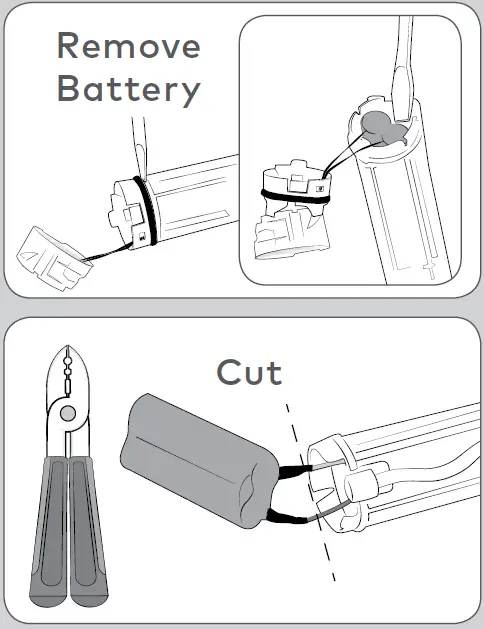 Remove Battery

Cut