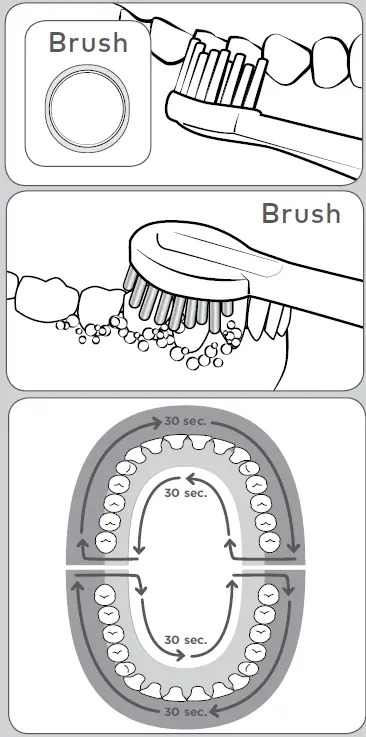 Brush

Brush

30 sec.

30 sec.

30 sec.

30 sec.