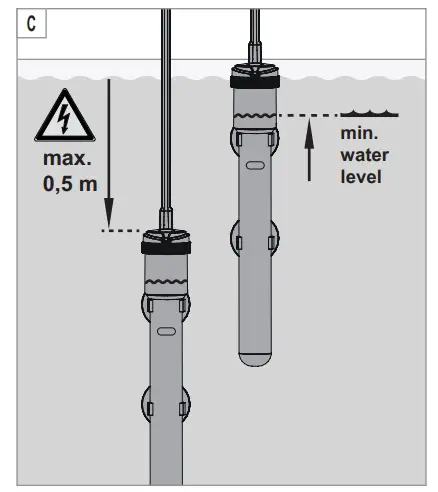 C

max.
0,5 m

min.
water
level