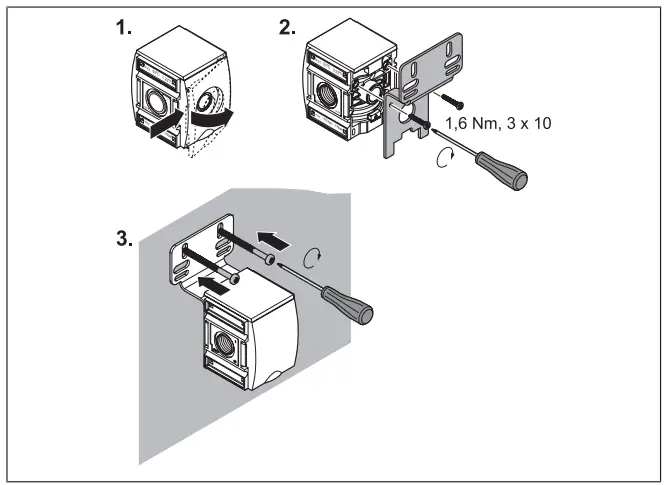 1.

2.

1,6 Nm, 3 x 10

3.