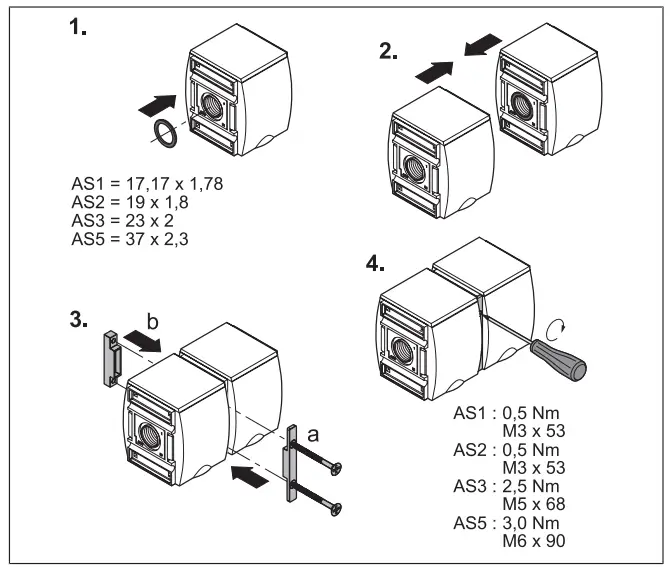 1.

AS1 = 17,17 x 1,78
AS2 = 19 x 1,8
AS3 = 23 x 2
AS5 = 37 x 2,3

2.

3.

b

a

4.

AS1 : 0,5 Nm
M3 x 53
AS2 : 0,5 Nm
M3 x 53
AS3 : 2,5 Nm
M5 x 68
AS5 : 3,0 Nm
M6 x 90