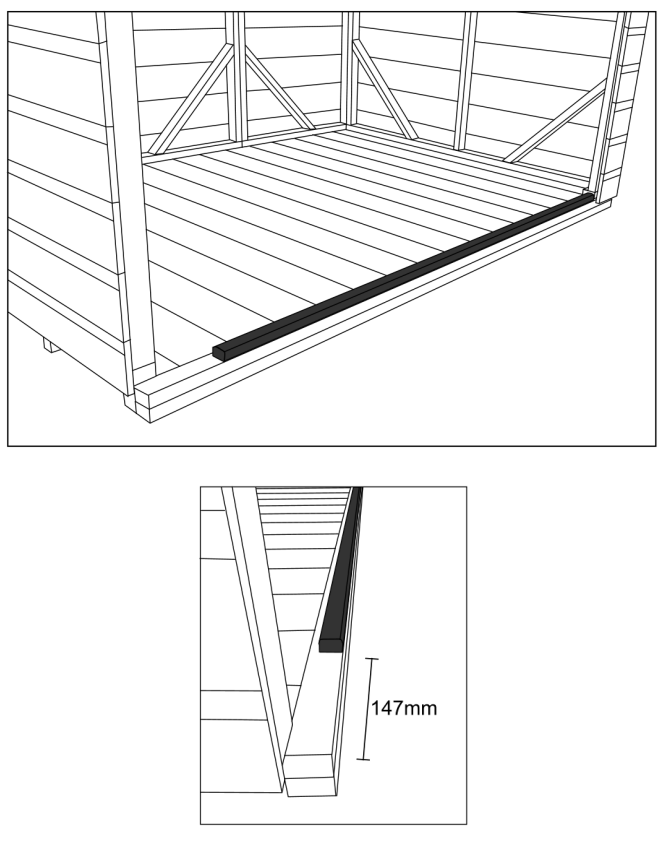 147mm