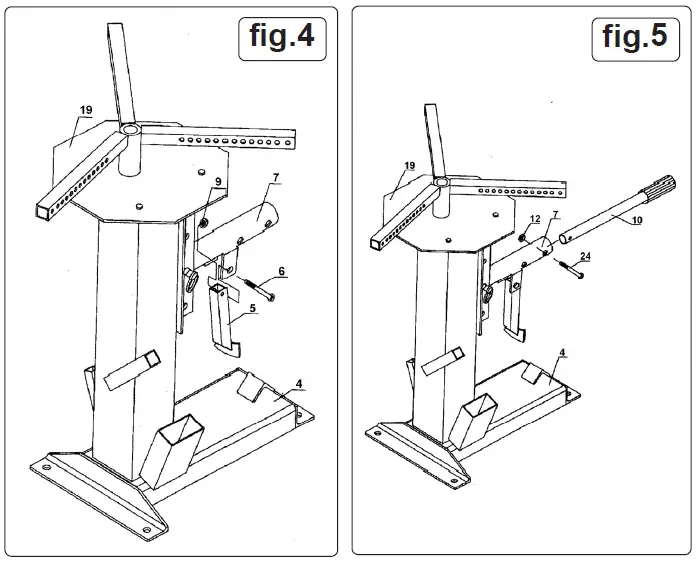 fig.4

19
9
7
6
5
4

fig.5

19
12
7
10
24
4