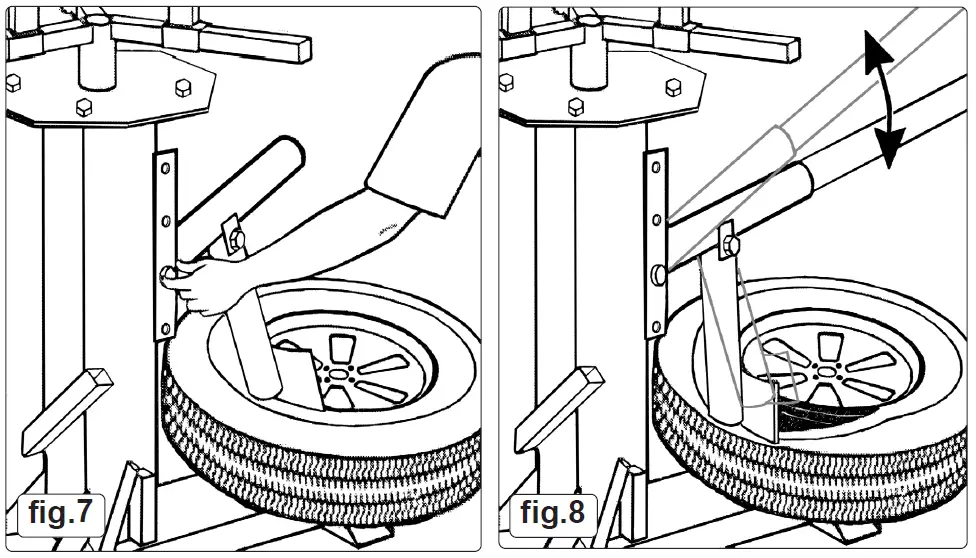 fig.7

fig.8