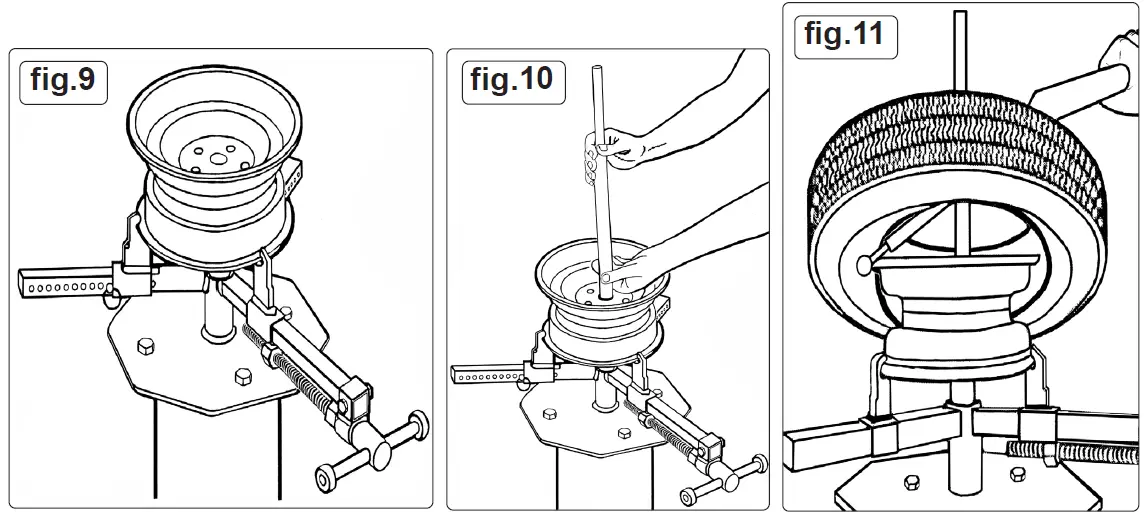 fig.9

fig.10

fig.11