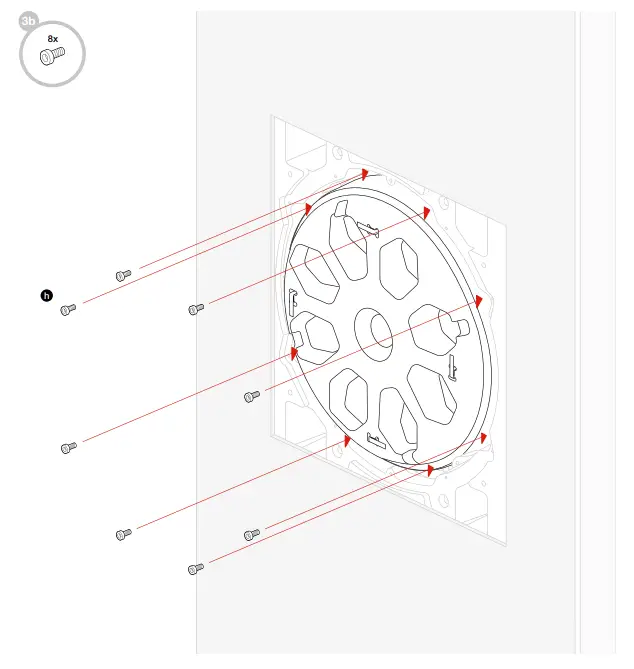 3b
8x
h