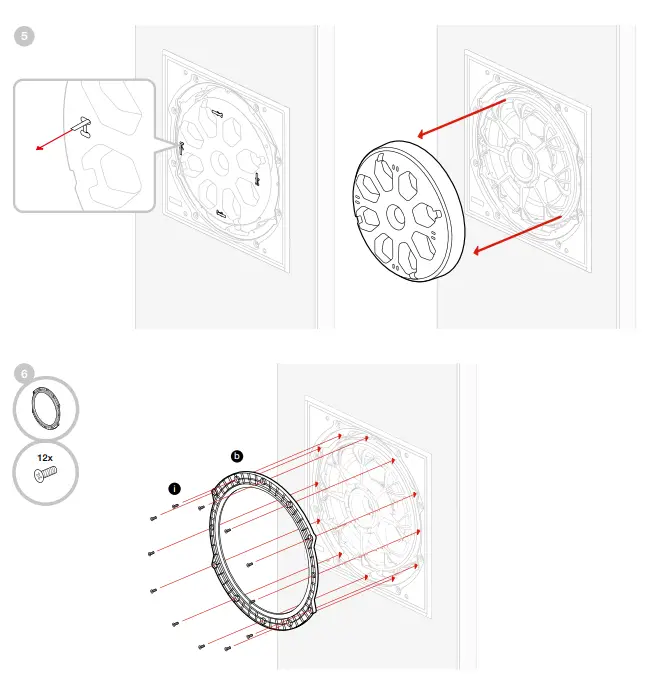 5

6

12x

b

i