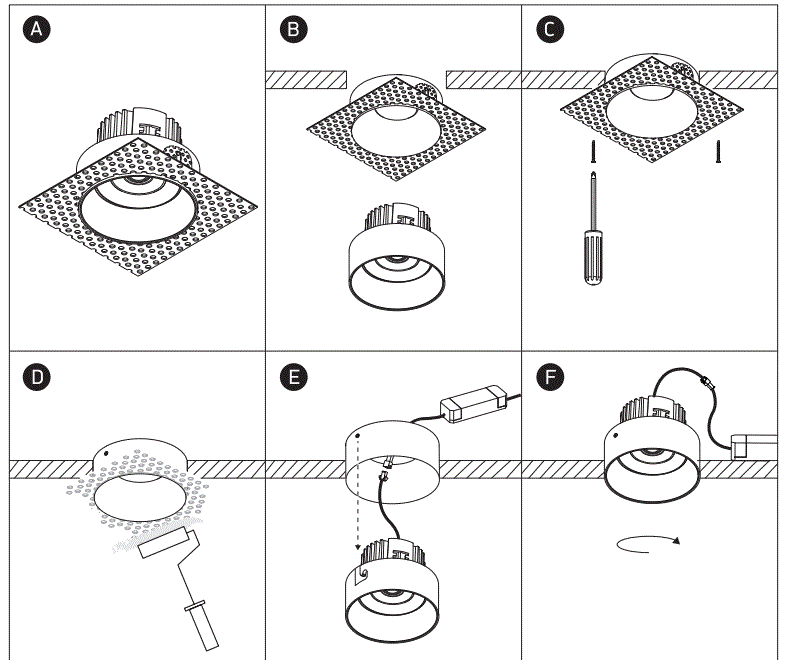 A

B

C

D

E

F