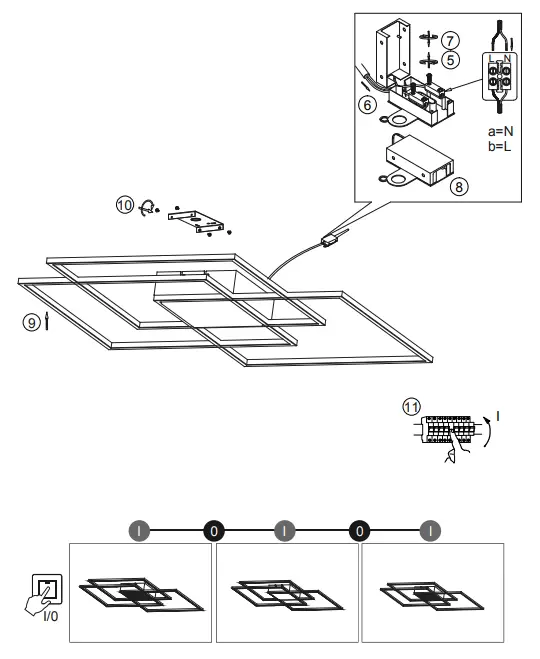 7
5
6
L N
a=N
b=L
8
10
9
11
I
I
0
I
0
I
I/0