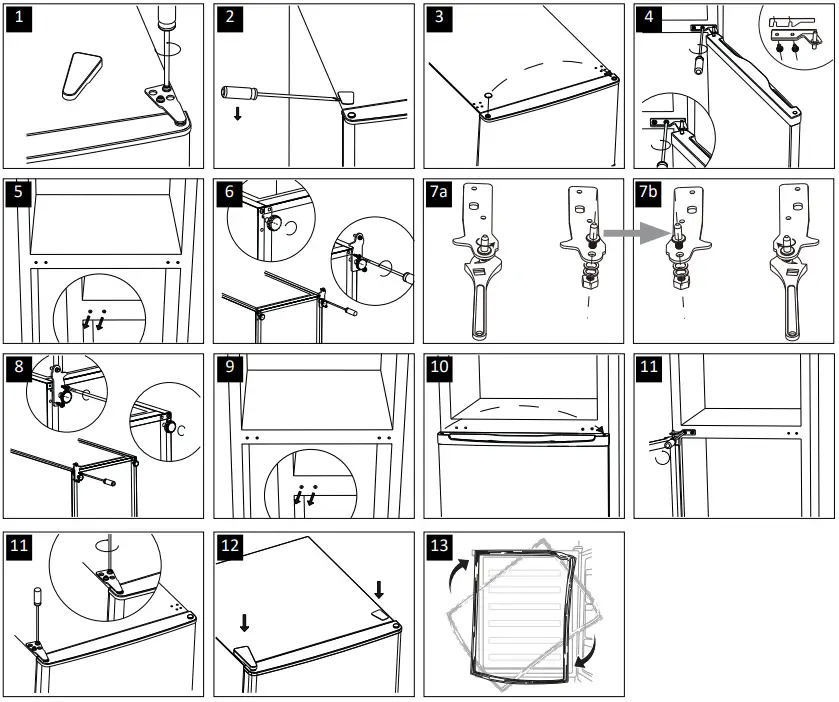 1

2

3

4

5

6

7a

7b

8

9

10

11

11

12

13