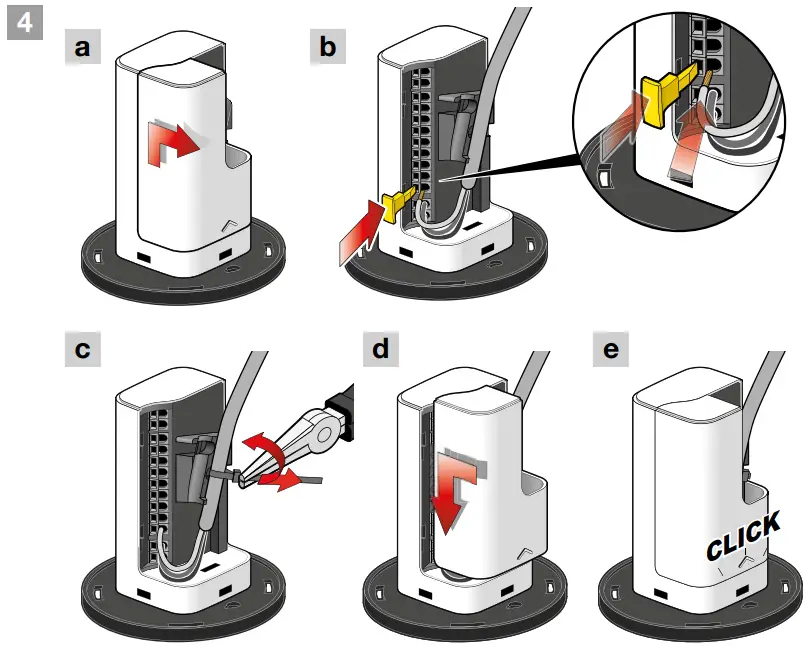 4

a

b

c

d

e

CLICK