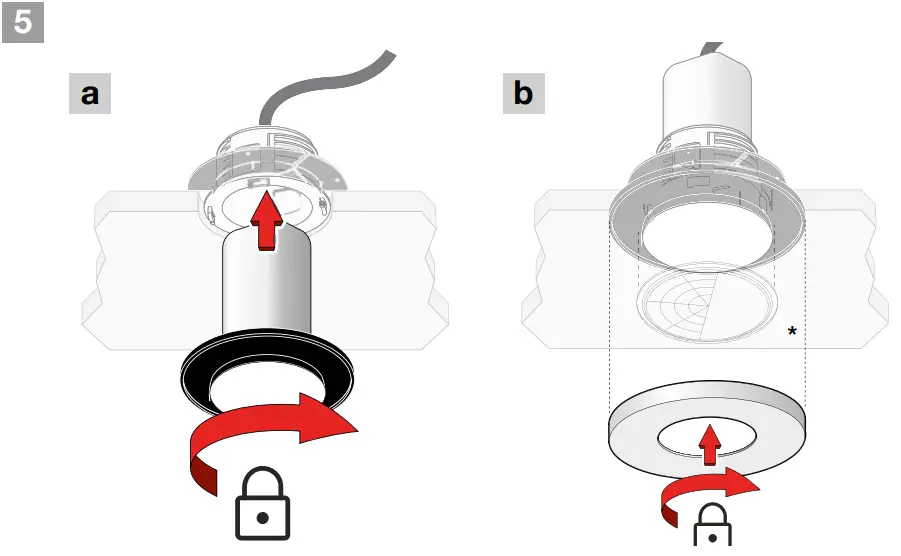 5

a

b

*