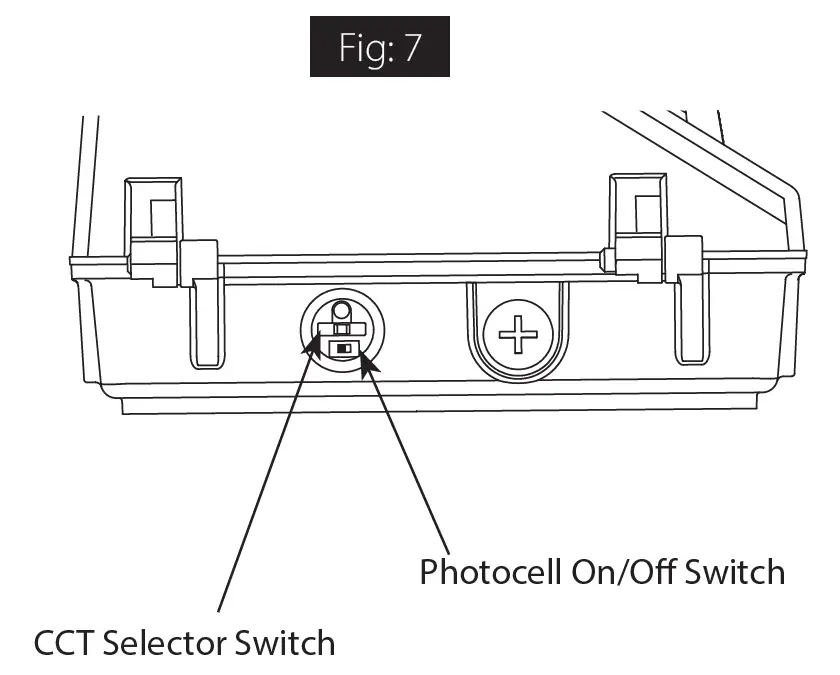 Fig: 7

Photocell On/Off Switch

CCT Selector Switch