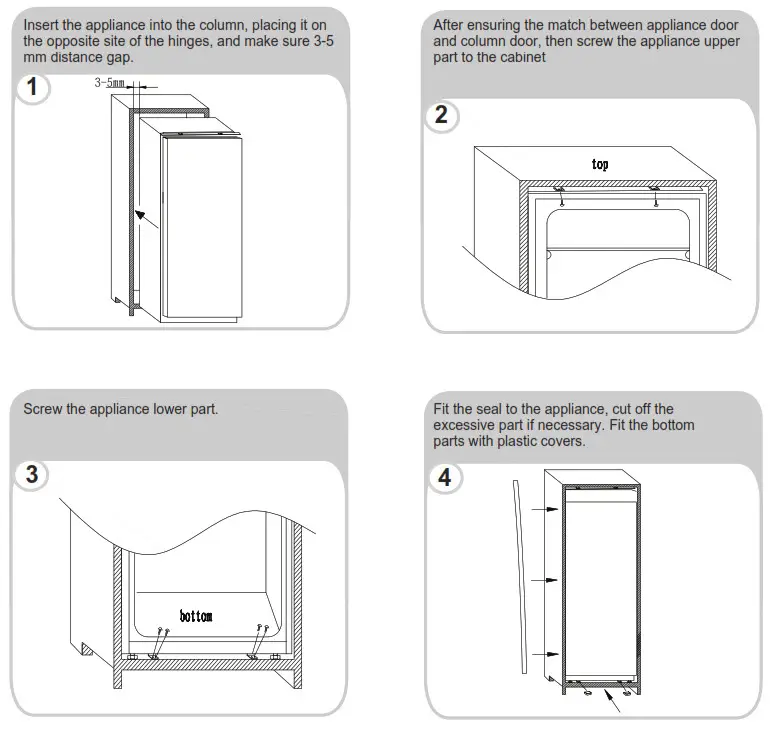 Insert the appliance into the column, placing it on the opposite site of the hinges, and make sure 3-5 mm distance gap.

1

3-5mm

After ensuring the match between appliance door and column door, then screw the appliance upper part to the cabinet

2

top

Screw the appliance lower part.

3

bottom

Fit the seal to the appliance, cut off the excessive part if necessary. Fit the bottom parts with plastic covers.

4