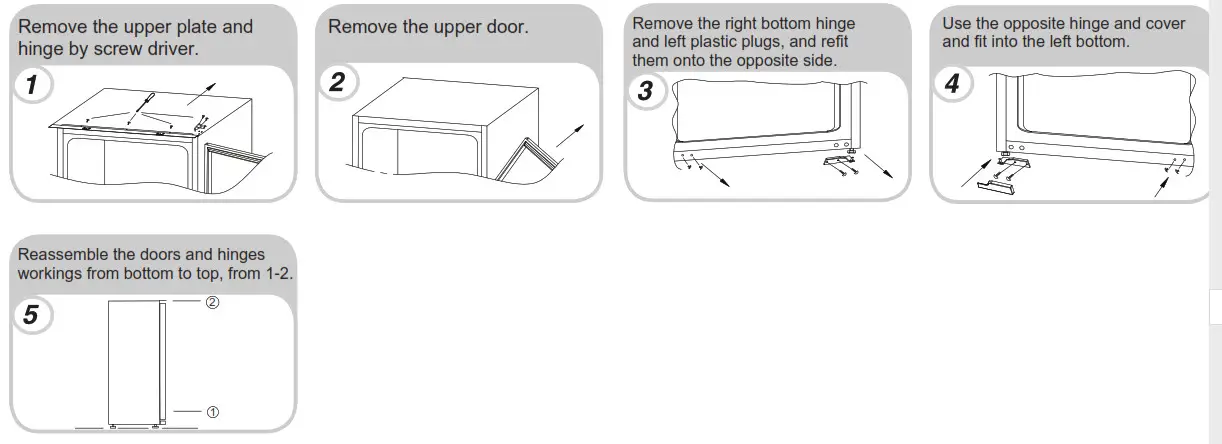 Remove the upper plate and hinge by screw driver.

1

Remove the upper door.

2

Remove the right bottom hinge and left plastic plugs, and refit them onto the opposite side.

3

Use the opposite hinge and cover and fit into the left bottom.

4

Reassemble the doors and hinges workings from bottom to top, from 1-2.

5

②

①