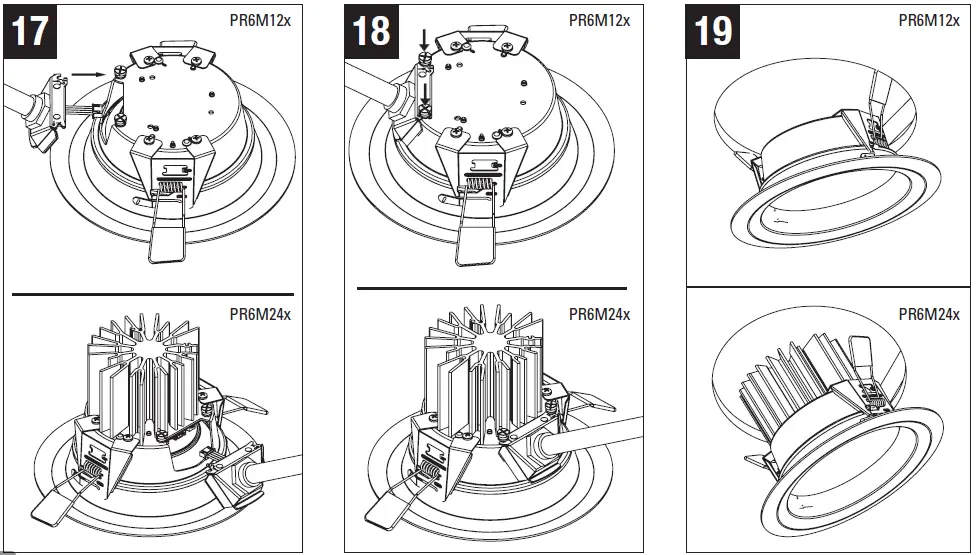 17
PR6M12x

PR6M24x

18
PR6M12x

PR6M24x

19
PR6M12x

PR6M24x