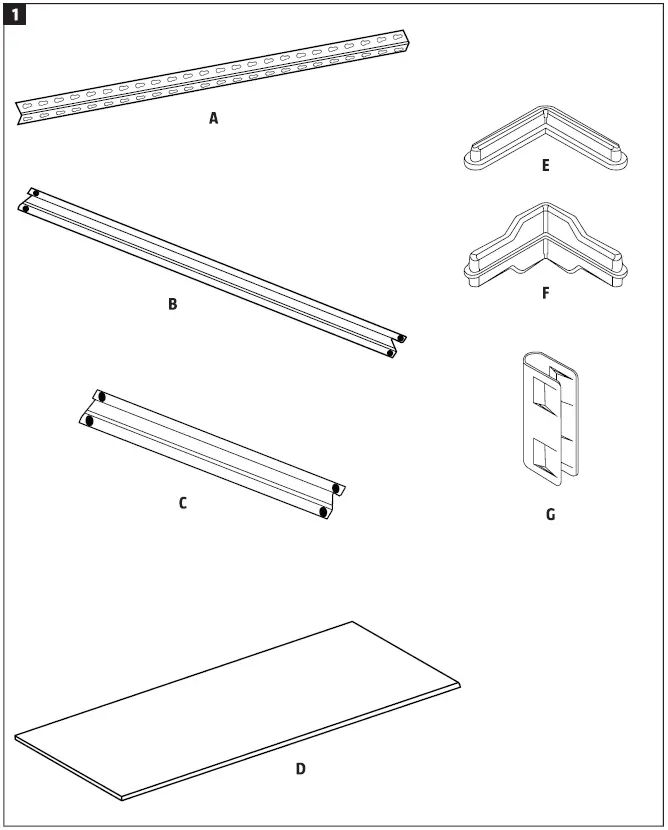 1

A

E

B

F

C

G

D