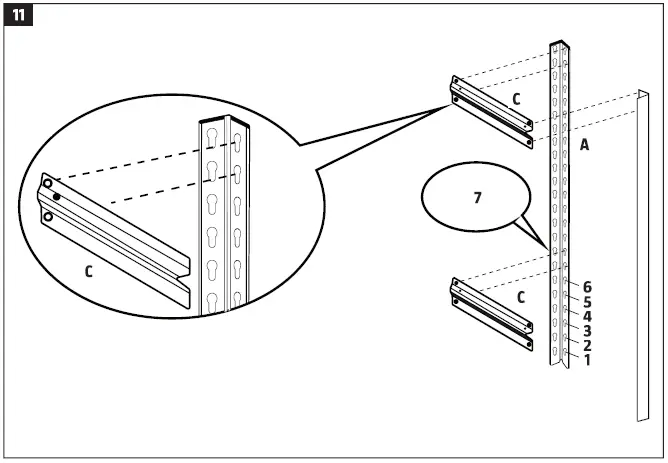 11

C

C

A

7

C

6
5
4
3
2
1