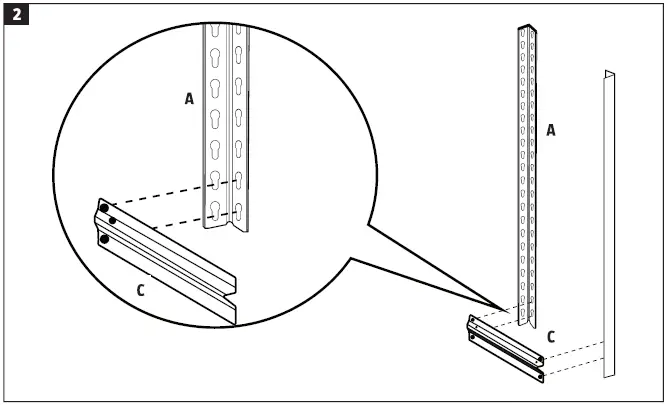 2

A

C

A

C