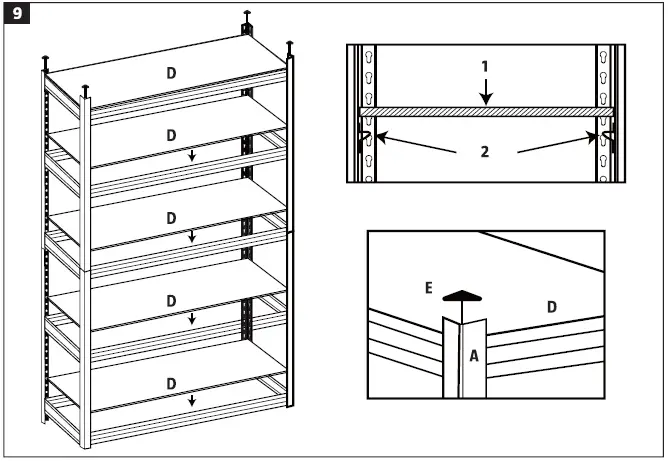 9

D
D
D
D
D

1
2

E
D
A