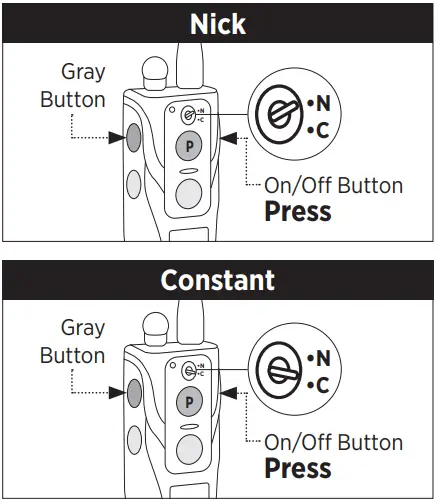 Nick

Gray Button

•N •C

P

•N •C

On/Off Button Press

Constant

Gray Button

•N •C

P

•N •C

On/Off Button Press