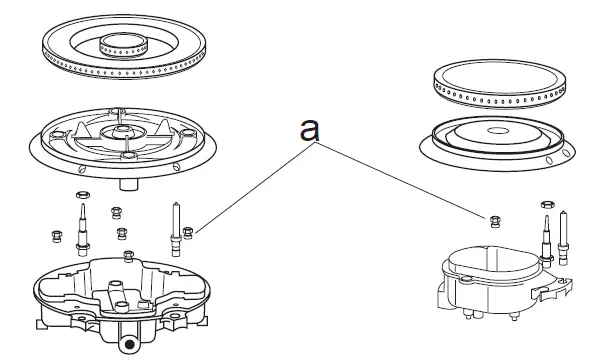 a