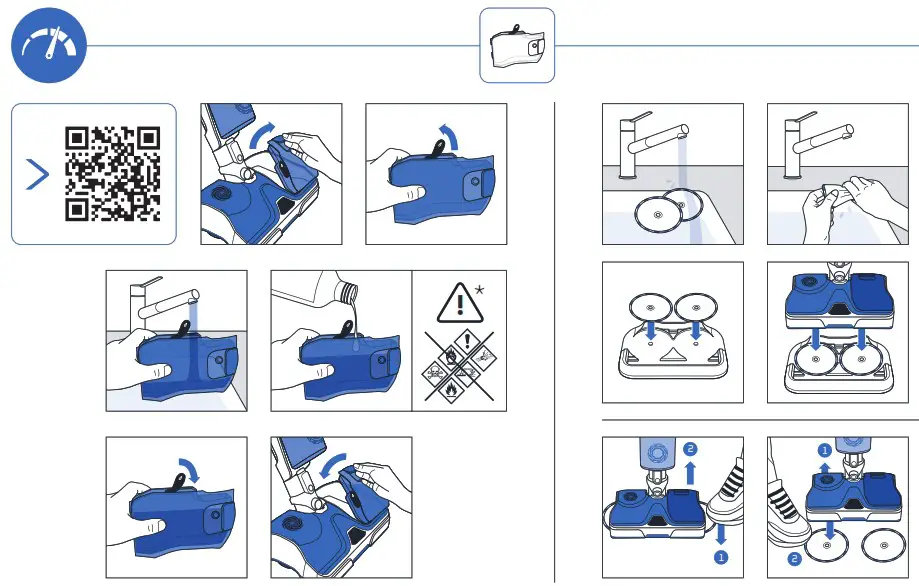 *

2
1

1
2