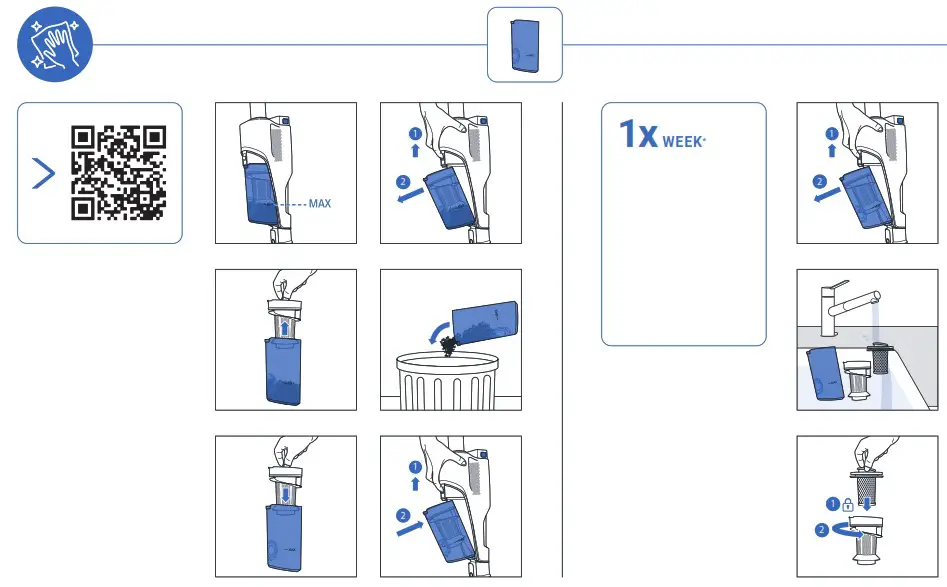 MAX

1
2

1
2

1x WEEK*

1
2

1
2