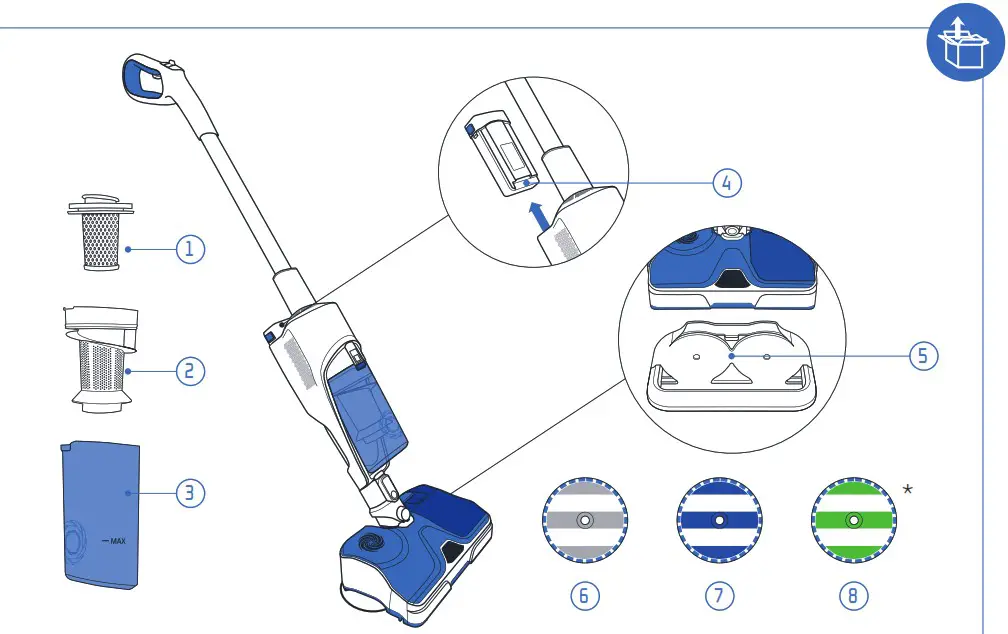 1
2
3
— MAX
4
5
6
7
8
*