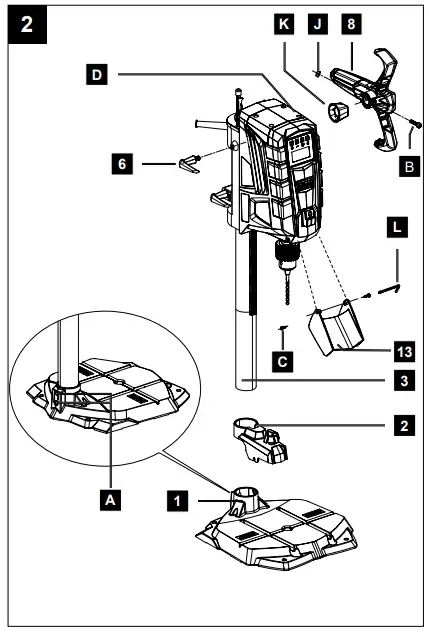 2

K J 8

D

6

B

L

C

13

3

2

A

1