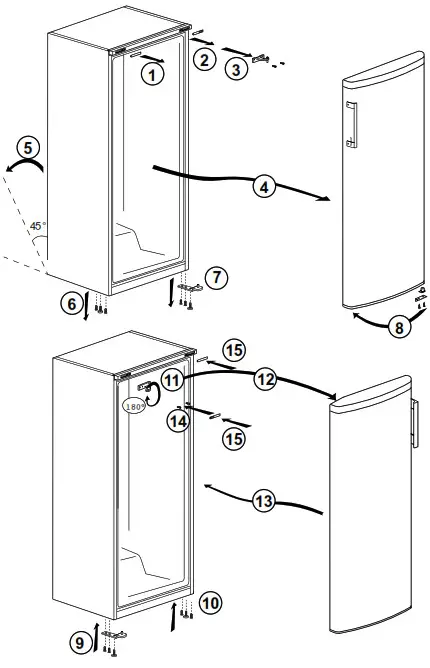 1
2
3
5
4
45°
6
7
8
15
11
12
180°
14
15
13
10
9