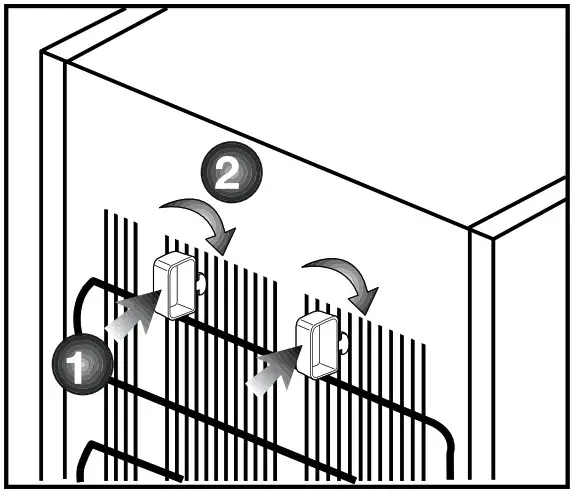 2
1