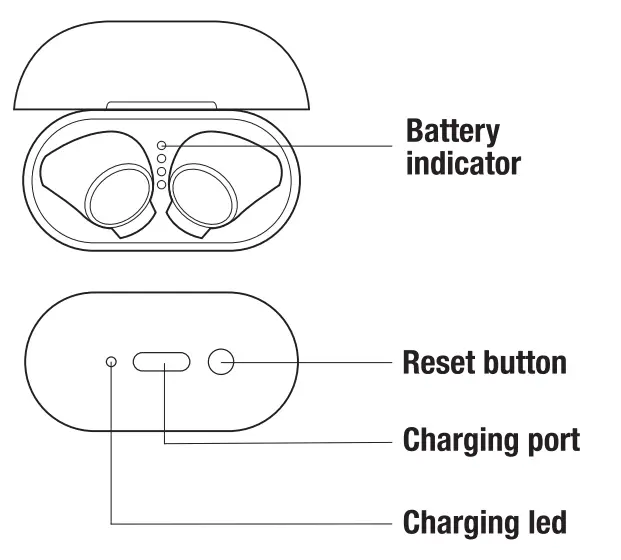 Battery indicator

Reset button

Charging port

Charging led