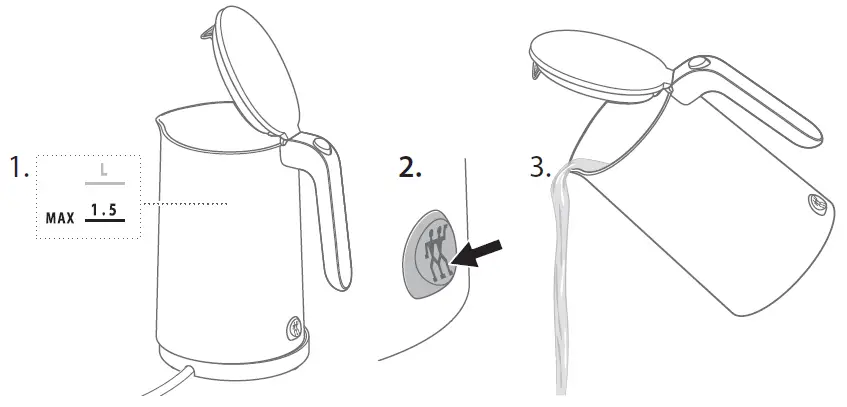 1.

L

MAX 1.5

2.

3.