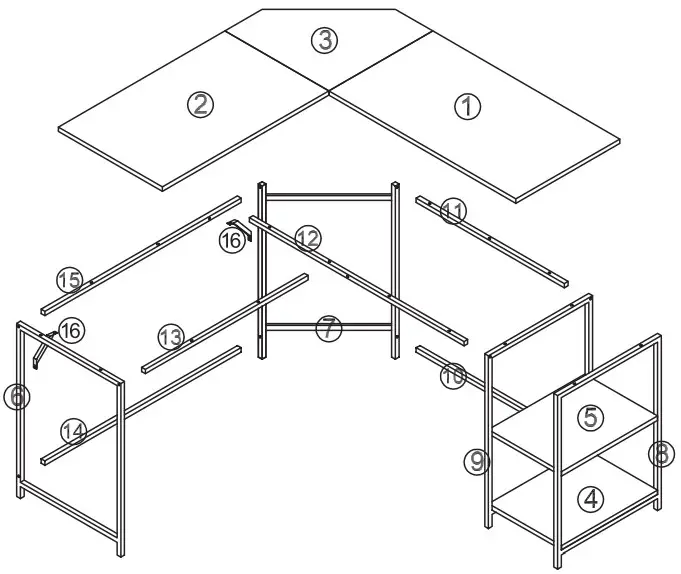 3
2
1
11
16
12
15
16
13
7
10
6
14
5
9
8
4