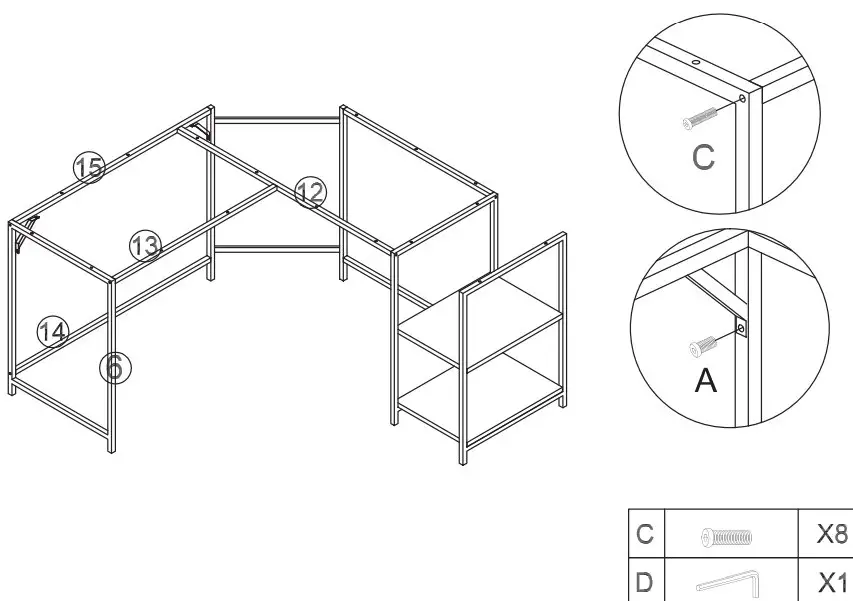 15
12
13
14
6
C
A

| C | | X8 |
|---|---|---|
| D | | X1 |