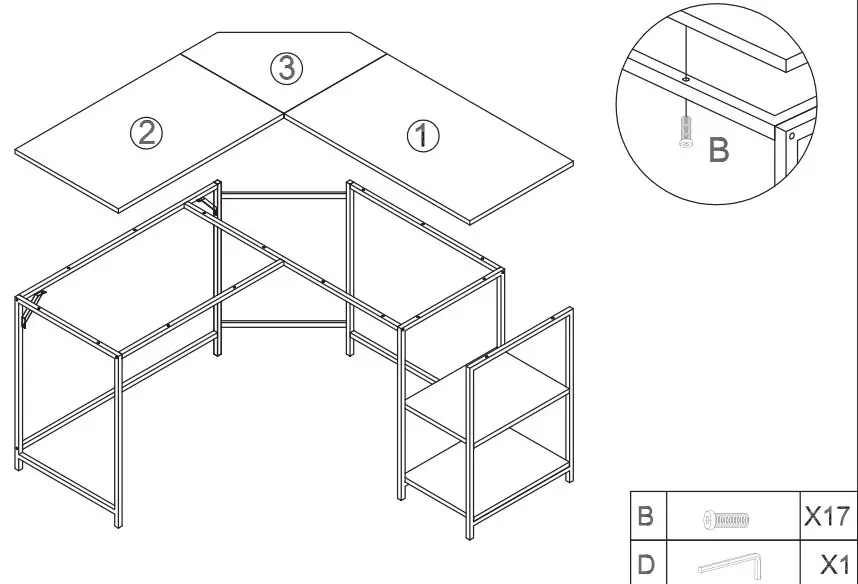 ③
②
①
B

| B | | X17 |
|---|---|---|
| D | | X1 |