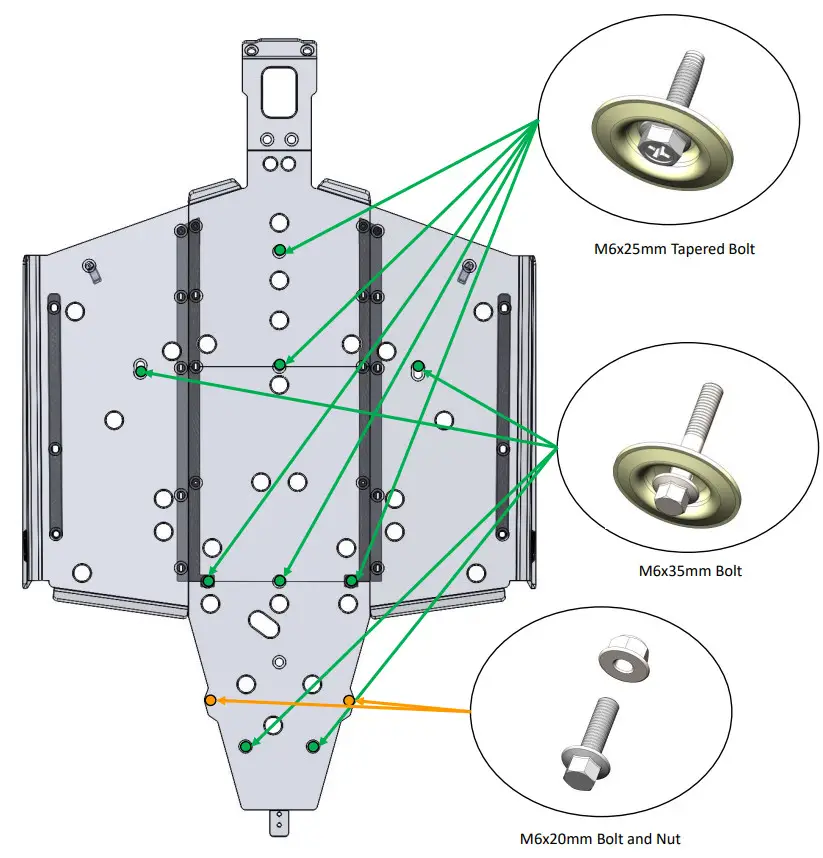 M6x25mm Tapered Bolt

M6x35mm Bolt

M6x20mm Bolt and Nut