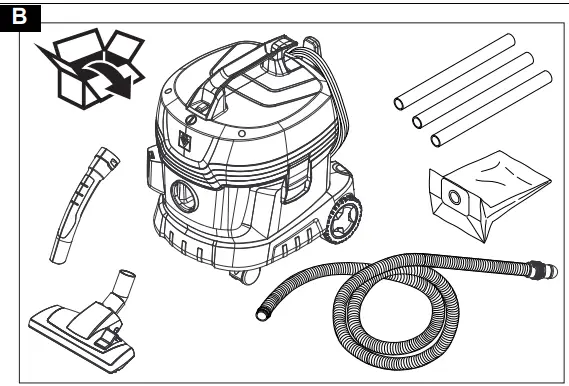 B