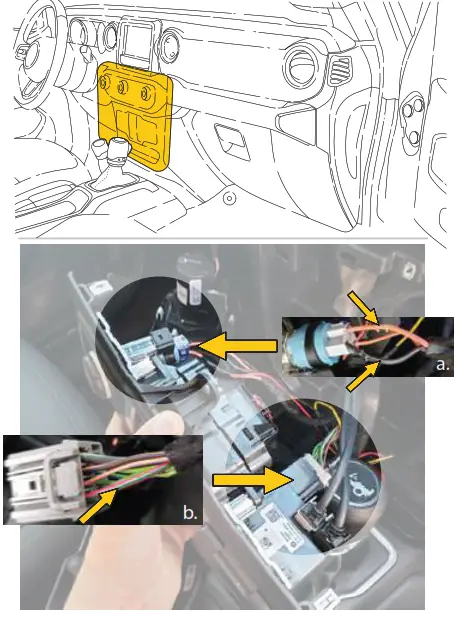 a.

b.