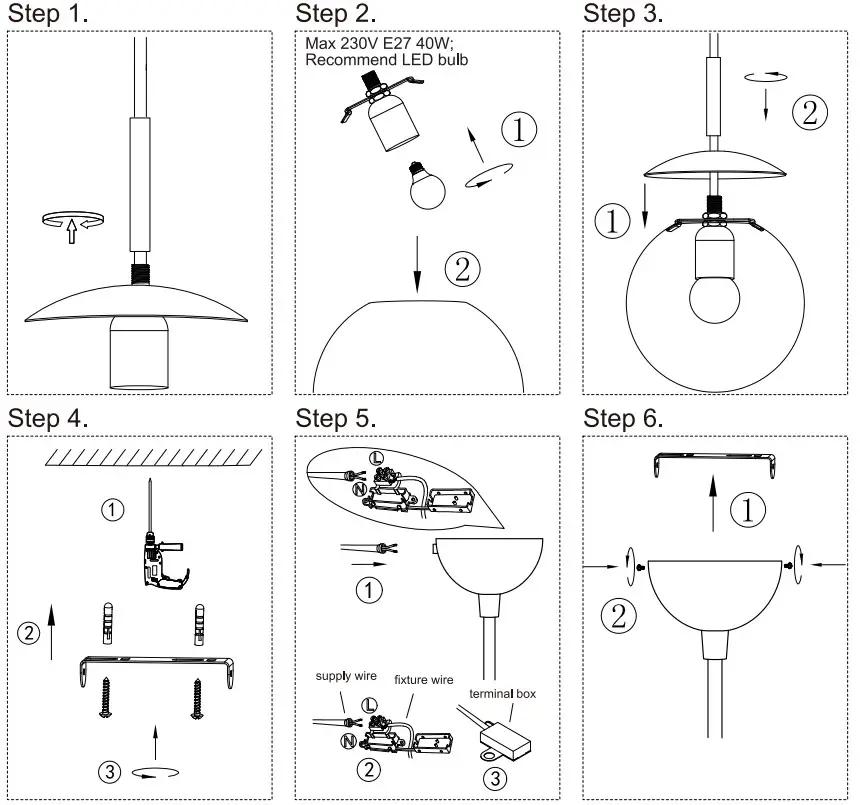 Step 1.

Step 2.

Max 230V E27 40W;
Recommend LED bulb

①

②

Step 3.

②

①

Step 4.

①

②

③

Step 5.

L

N

①

supply wire

fixture wire

terminal box

L

N

②

③

Step 6.

①

②