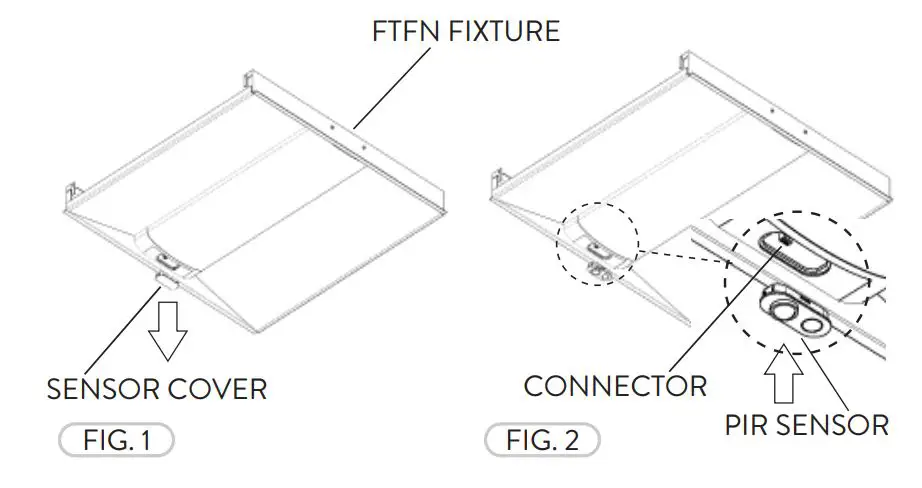 FTFN FIXTURE

SENSOR COVER

FIG. 1

CONNECTOR

PIR SENSOR

FIG. 2