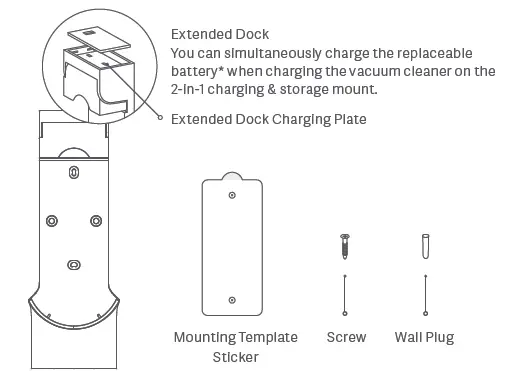 Extended Dock
You can simultaneously charge the replaceable battery* when charging the vacuum cleaner on the 2-in-1 charging & storage mount.

Extended Dock Charging Plate

Mounting Template Sticker

Screw

Wall Plug