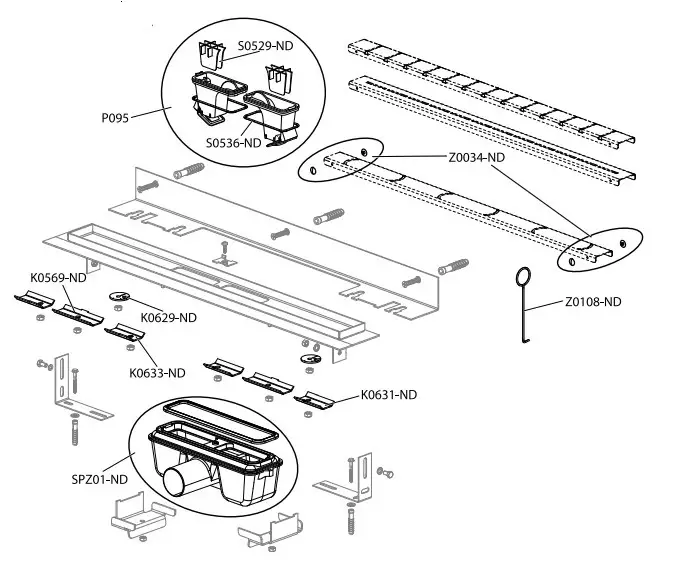 S0529-ND

P095

S0536-ND

Z0034-ND

K0569-ND

K0629-ND

Z0108-ND

K0633-ND

K0631-ND

SPZ01-ND