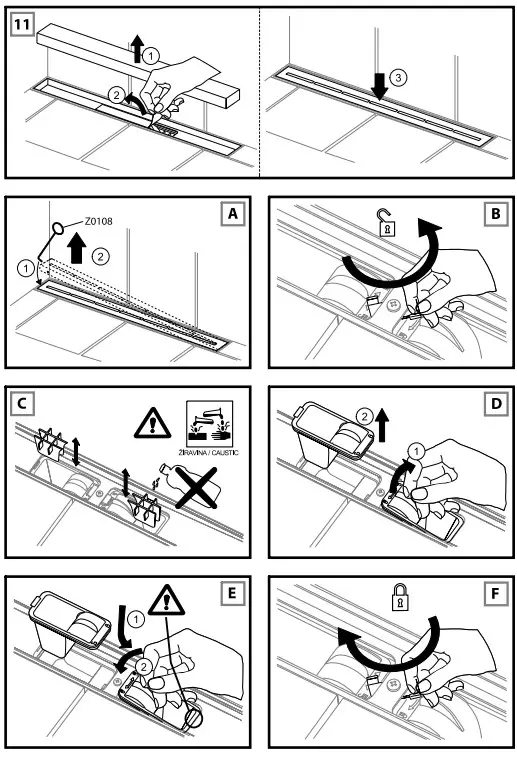 11

1

2

3

A

Z0108

1

2

B

C

ŽÍRAVINA / CAUSTIC

D

2

1

E

1

2

F